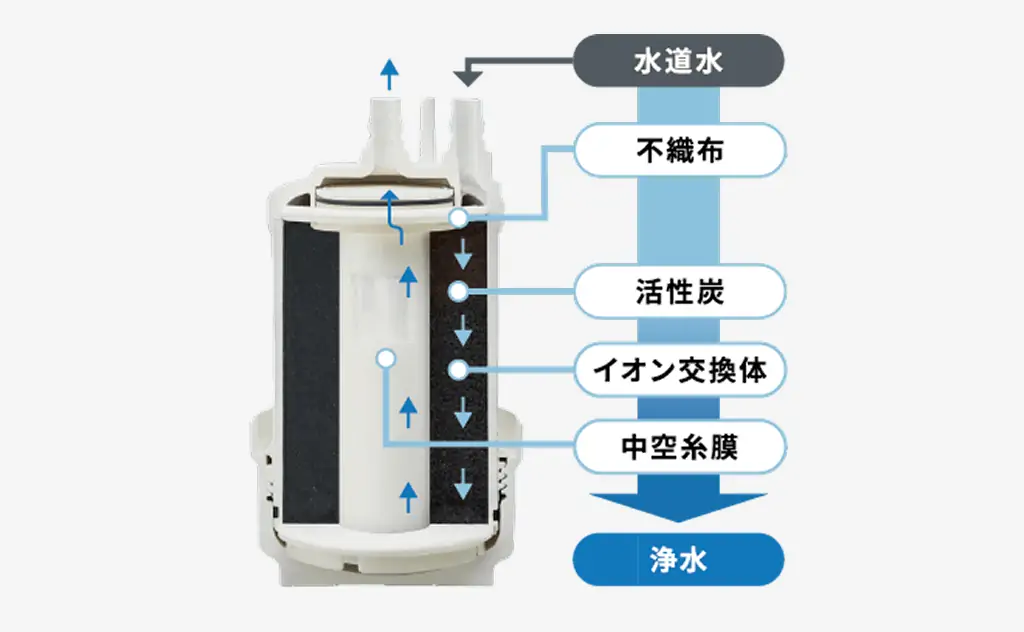 水道水

不織布

活性炭

イオン交換体

中空糸膜

浄水